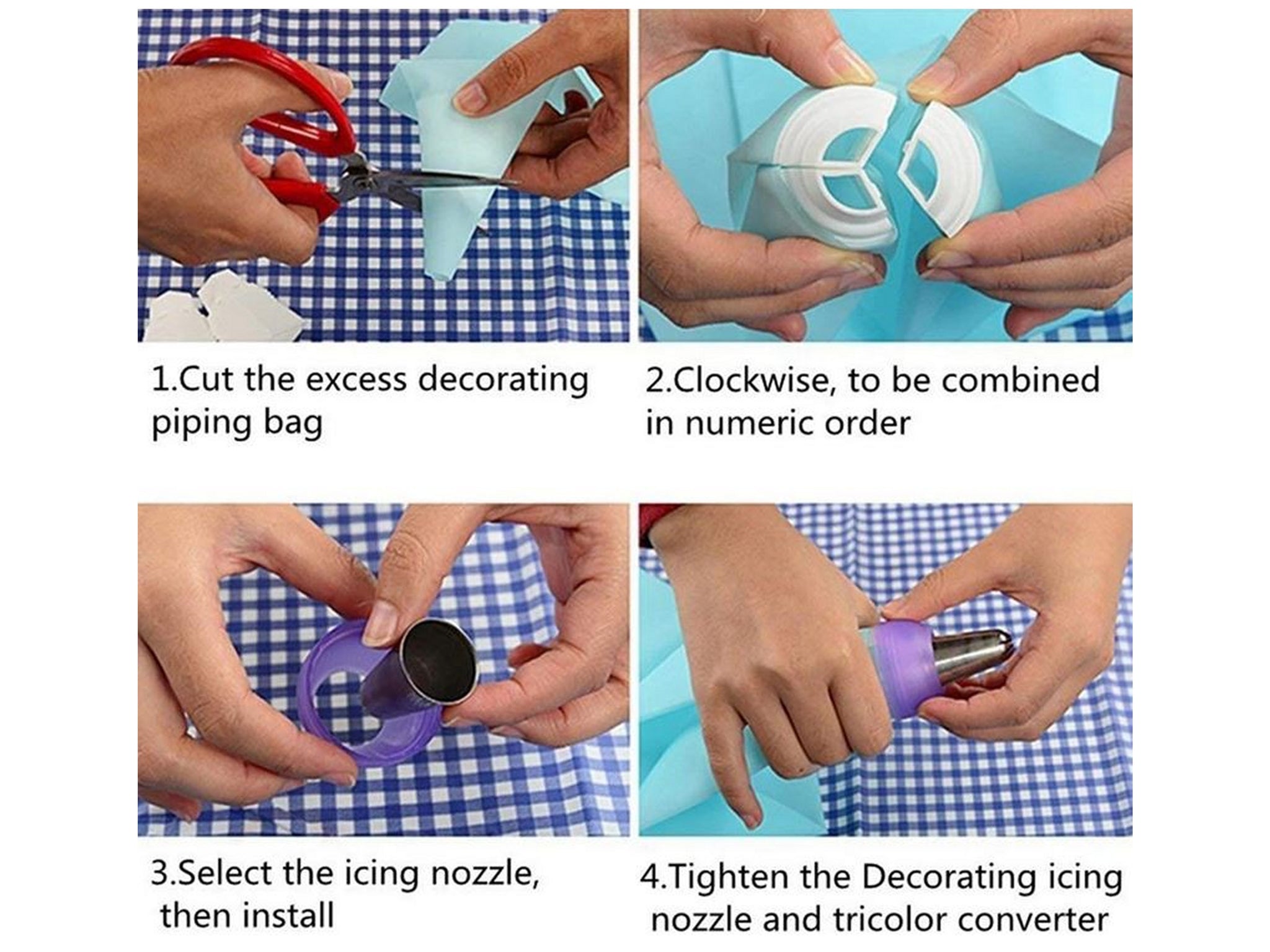 1.Cut the excess decorating piping bag

2.Clockwise, to be combined in numeric order

3.Select the icing nozzle, then install

4.Tighten the Decorating icing nozzle and tricolor converter